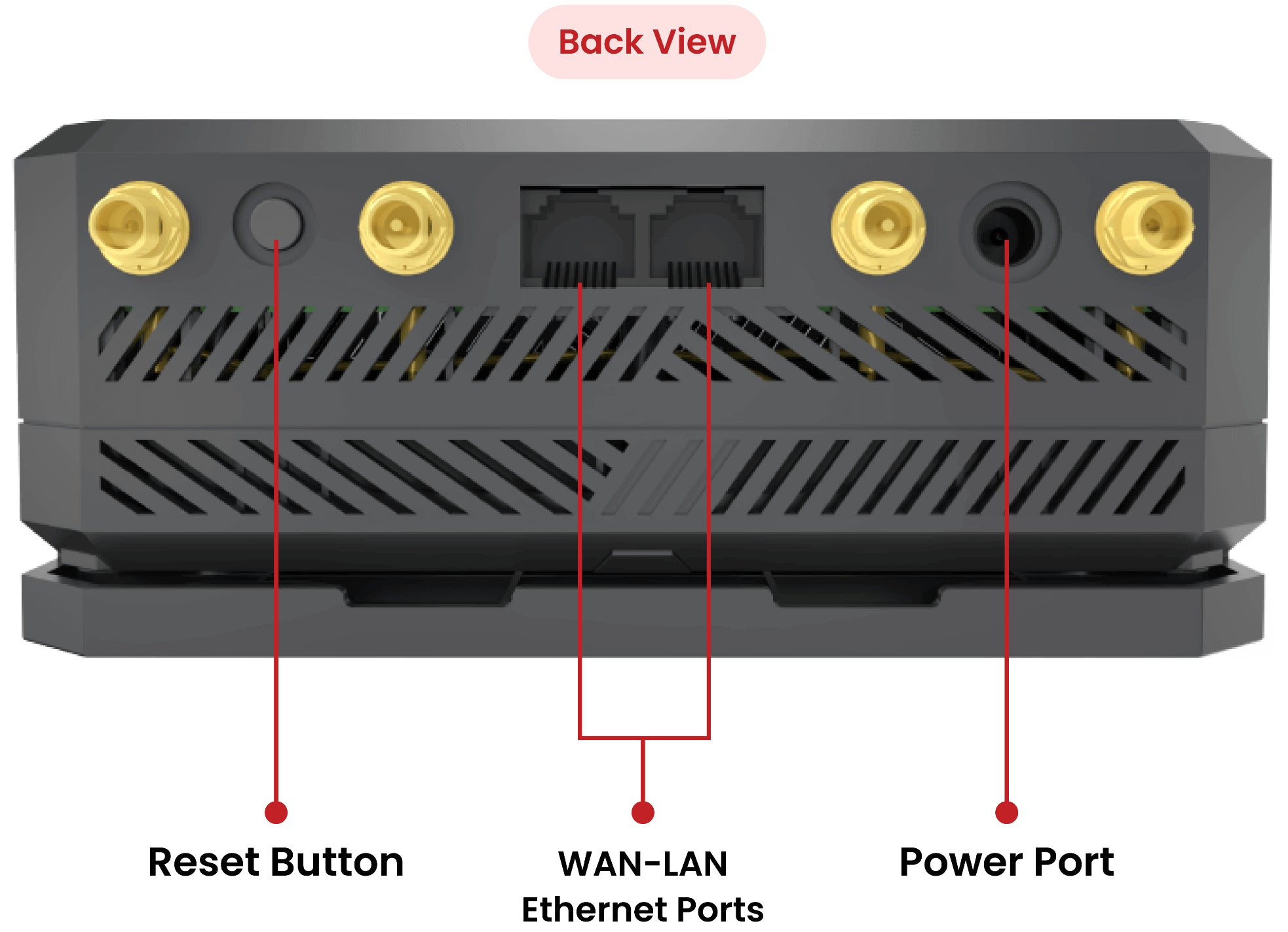 Back View

Reset Button

WAN-LAN Ethernet Ports

Power Port