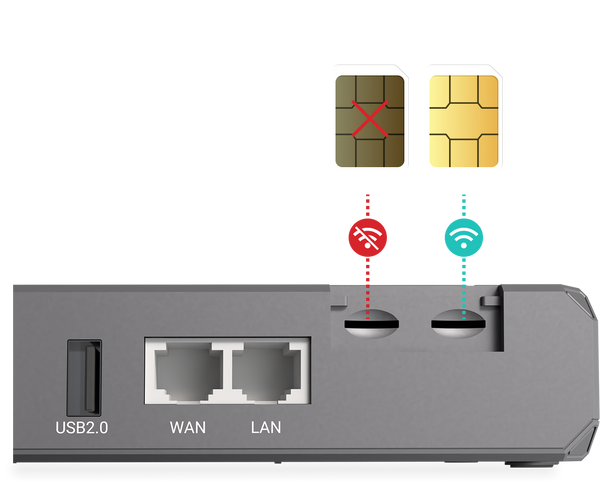 USB2.0
WAN
LAN